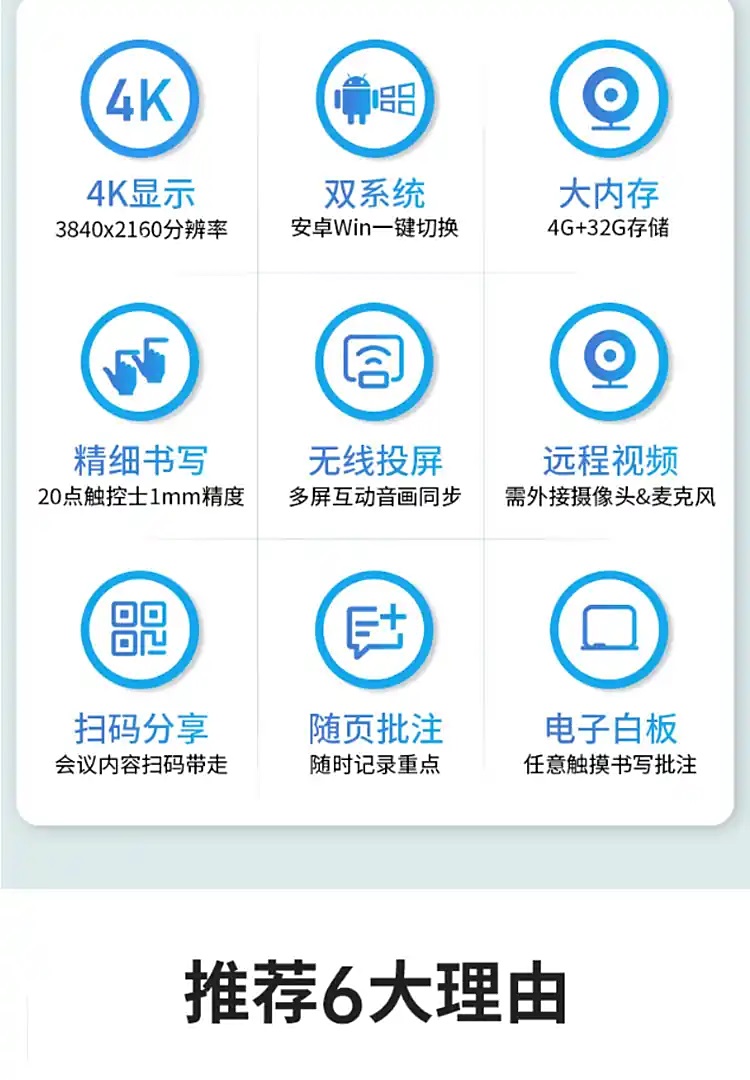 4K

4K显示
3840x2160分辨率

双系统
安卓Win一键切换

大内存
4G+32G存储

精细书写
20点触控士1mm精度

无线投屏
多屏互动音画同步

远程视频
需外接摄像头&麦克风

扫码分享
会议内容扫码带走

随页批注
随时记录重点

电子白板
任意触摸书写批注

推荐6大理由